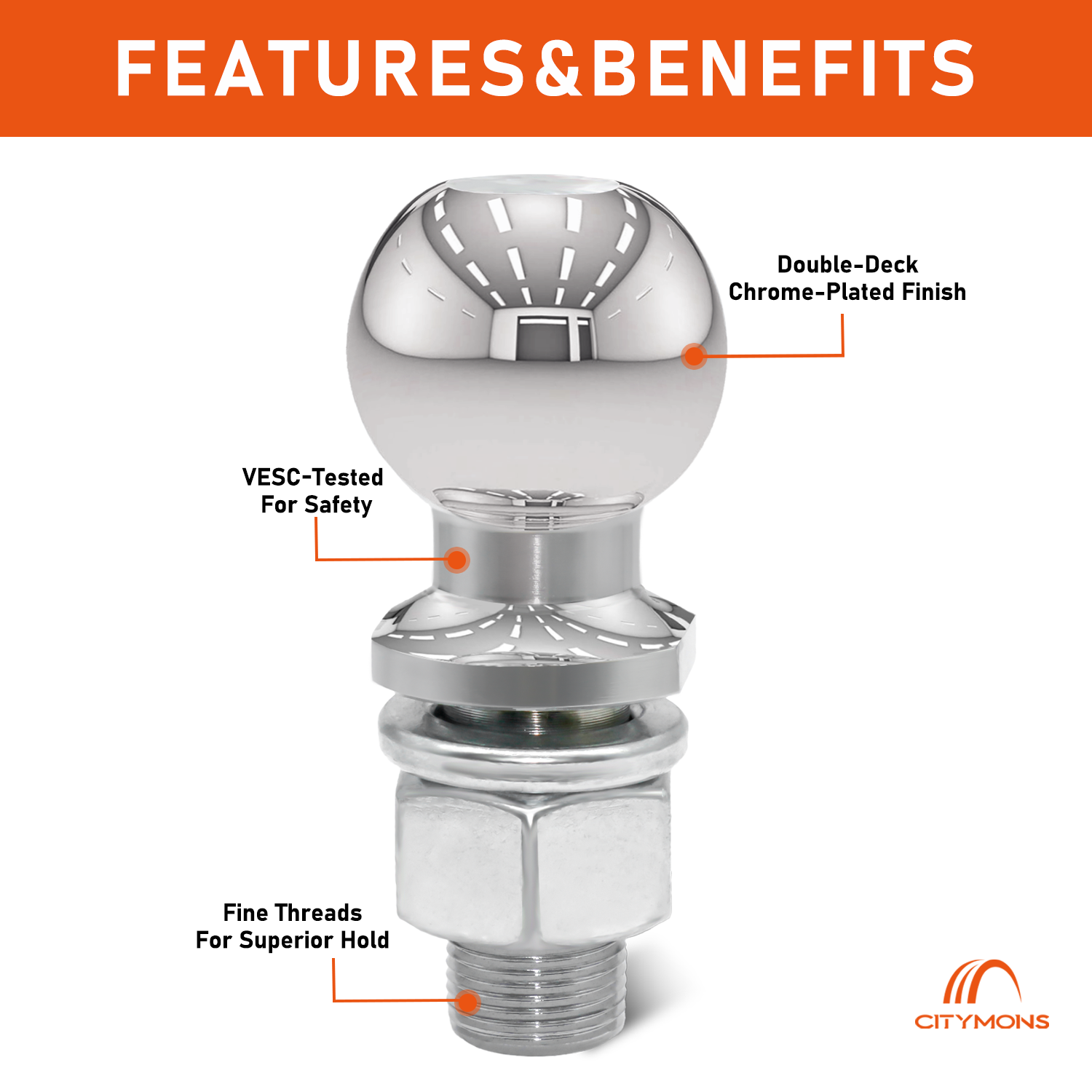 FEATURES&BENEFITS

Double-Deck Chrome-Plated Finish

VESC-Tested For Safety

Fine Threads For Superior Hold

CITYMONS